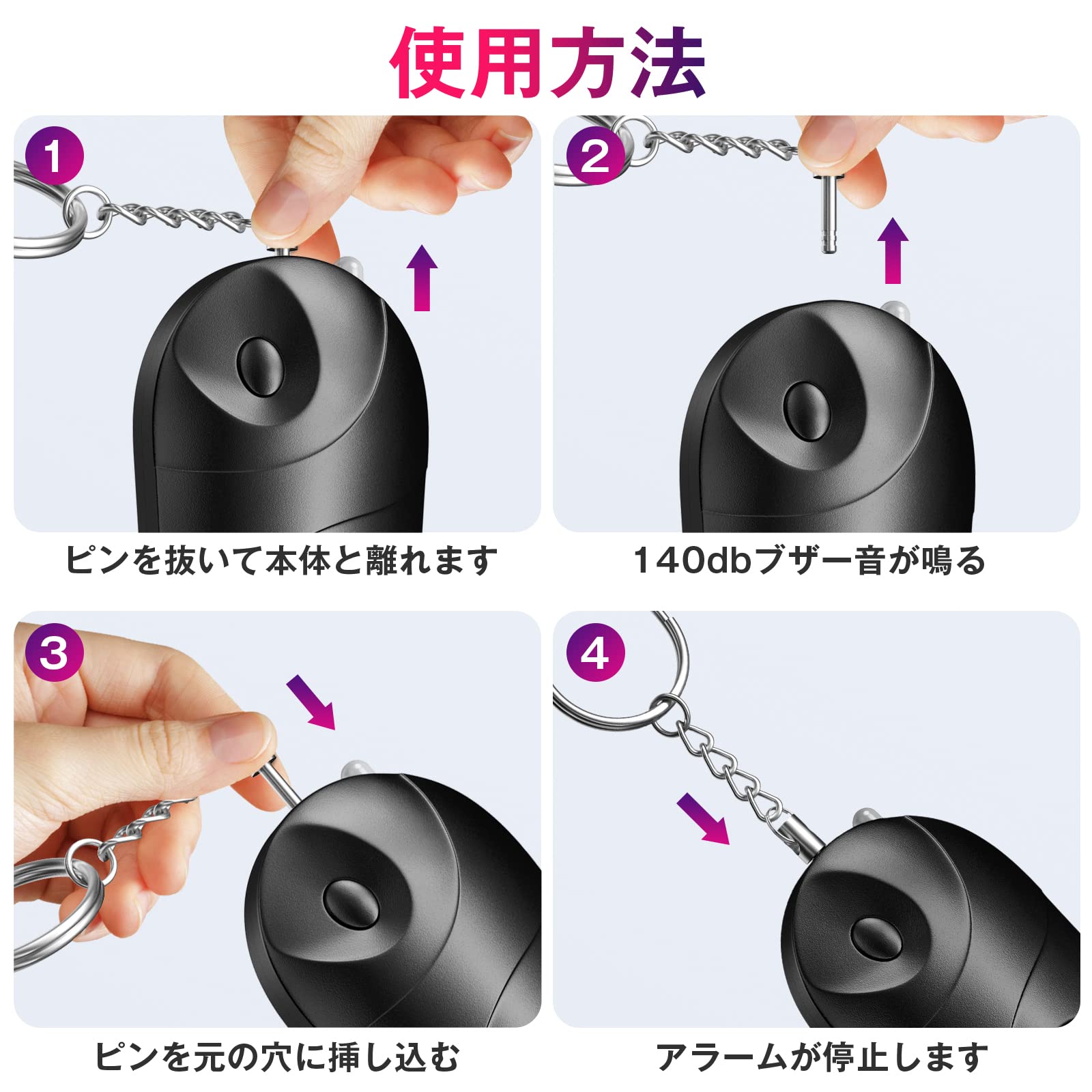 使用方法

1

ピンを抜いて本体と離れます

2

140dbブザー音が鳴る

3

ピンを元の穴に挿し込む

4

アラームが停止します