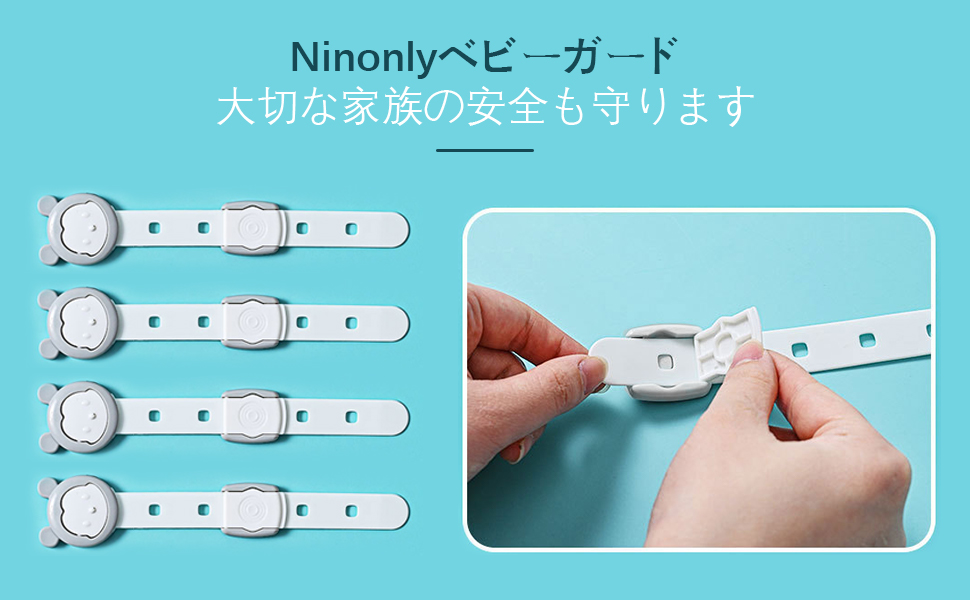 Ninonlyベビーガード
大切な家族の安全も守ります