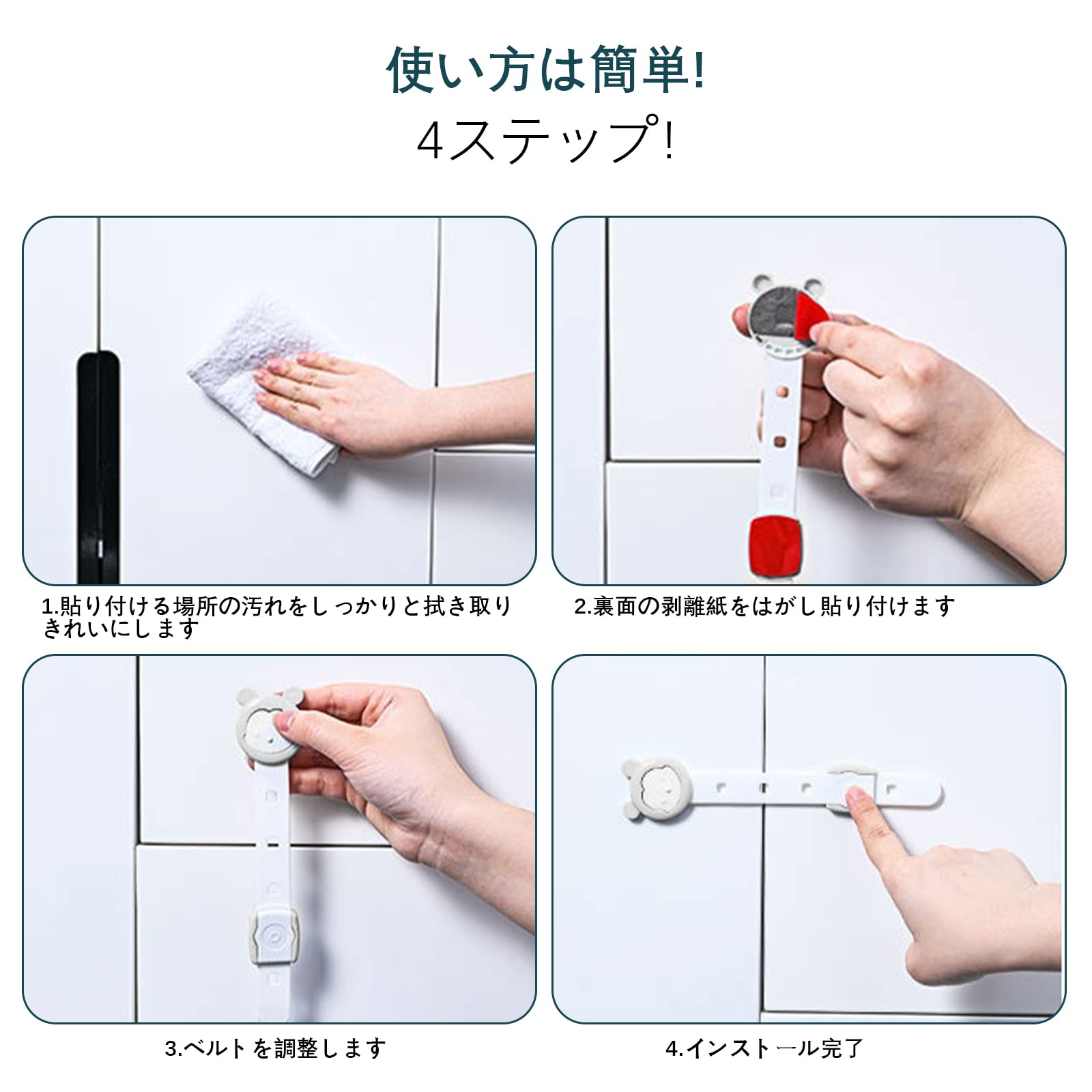 使い方は簡単!

4ステップ!

1.貼り付ける場所の汚れをしっかりと拭き取りきれいにします

2.裏面の剥離紙をはがし貼り付けます

3.ベルトを調整します

4.インストール完了