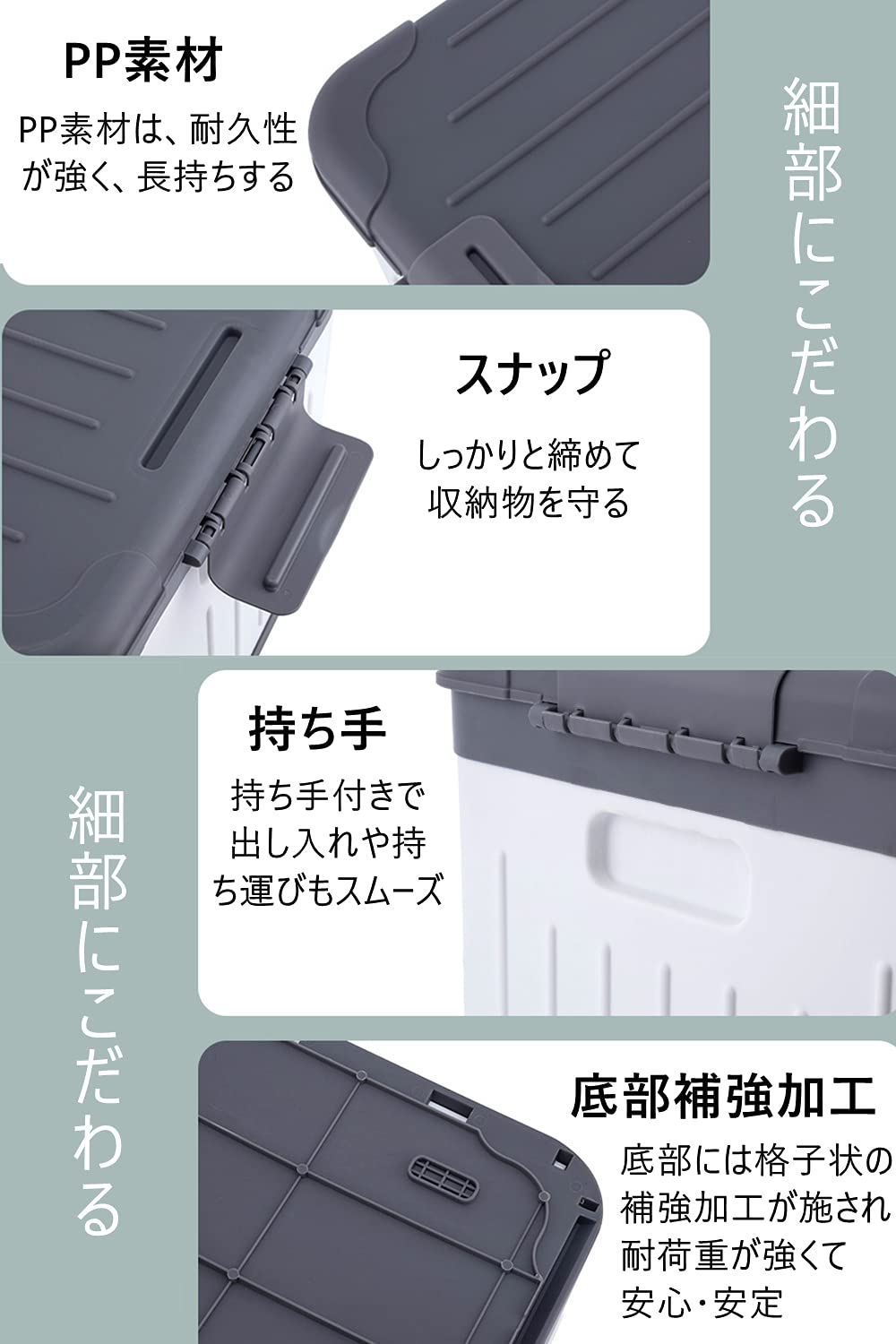 PP素材

PP素材は、耐久性が強く、長持ちする

細部にこだわる

スナップ

しっかりと締めて収納物を守る

持ち手

持ち手付きで出し入れや持ち運びもスムーズ

細部にこだわる

底部補強加工

底部には格子状の補強加工が施され耐荷重が強くて安心・安定