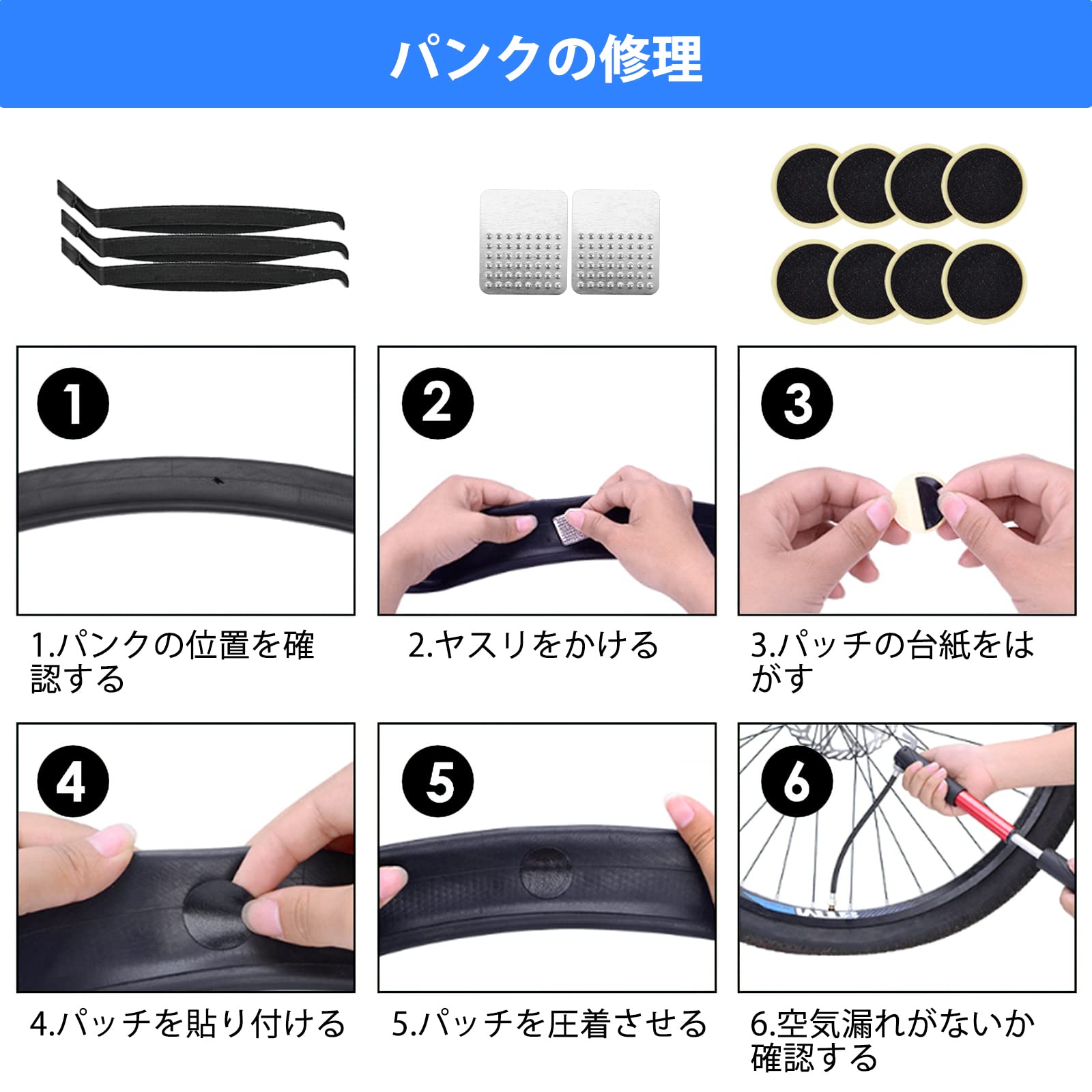 パンクの修理

1

2

3

1.パンクの位置を確認する

2.ヤスリをかける

3.パッチの台紙をはがす

4

5

6

4.パッチを貼り付ける

5.パッチを圧着させる

6.空気漏れがないか確認する